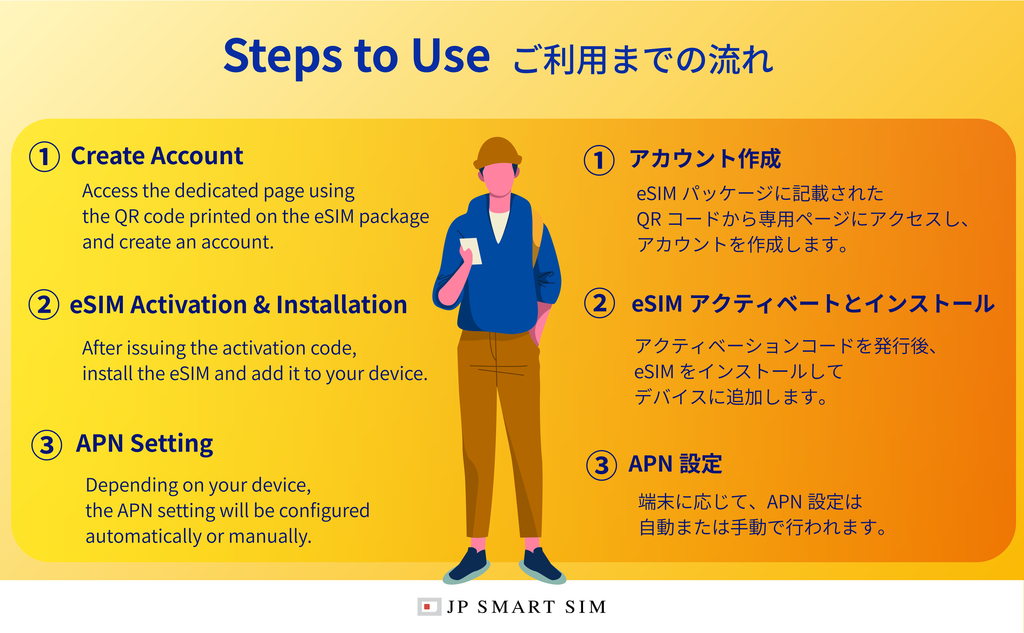 Steps to Use ご利用までの流れ

① Create Account
Access the dedicated page using the QR code printed on the eSIM package and create an account.

② eSIM Activation & Installation
After issuing the activation code, install the eSIM and add it to your device.

③ APN Setting
Depending on your device, the APN setting will be configured automatically or manually.

① アカウント作成
eSIM パッケージに記載された QR コードから専用ページにアクセスし、アカウントを作成します。

② eSIM アクティベートとインストール
アクティベーションコードを発行後、eSIM をインストールしてデバイスに追加します。

③ APN 設定
端末に応じて、APN 設定は自動または手動で行われます。

JP SMART SIM